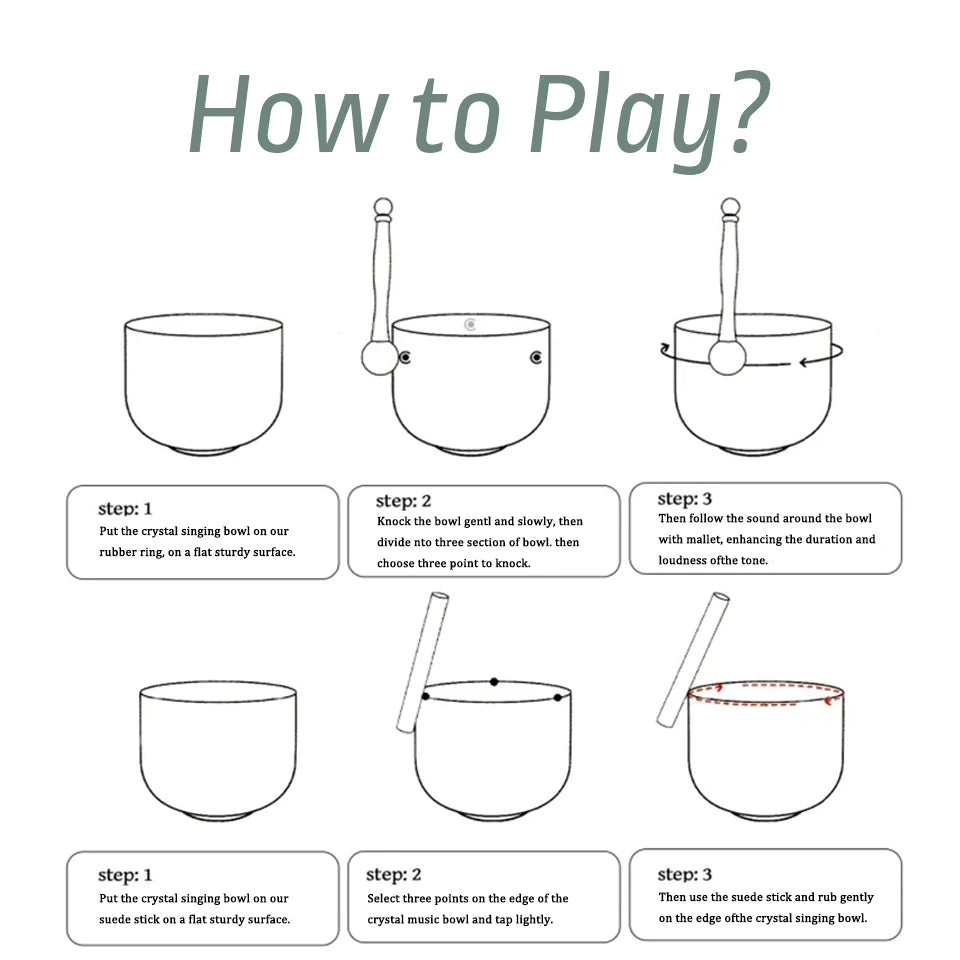 How to Play?

step: 1
Put the crystal singing bowl on our rubber ring, on a flat sturdy surface.

step: 2
Knock the bowl gentl and slowly, then divide nto three section of bowl. then choose three point to knock.

step: 3
Then follow the sound around the bowl with mallet, enhancing the duration and loudness ofthe tone.

step: 1
Put the crystal singing bowl on our suede stick on a flat sturdy surface.

step: 2
Select three points on the edge of the crystal music bowl and tap lightly.

step: 3
Then use the suede stick and rub gently on the edge ofthe crystal singing bowl.